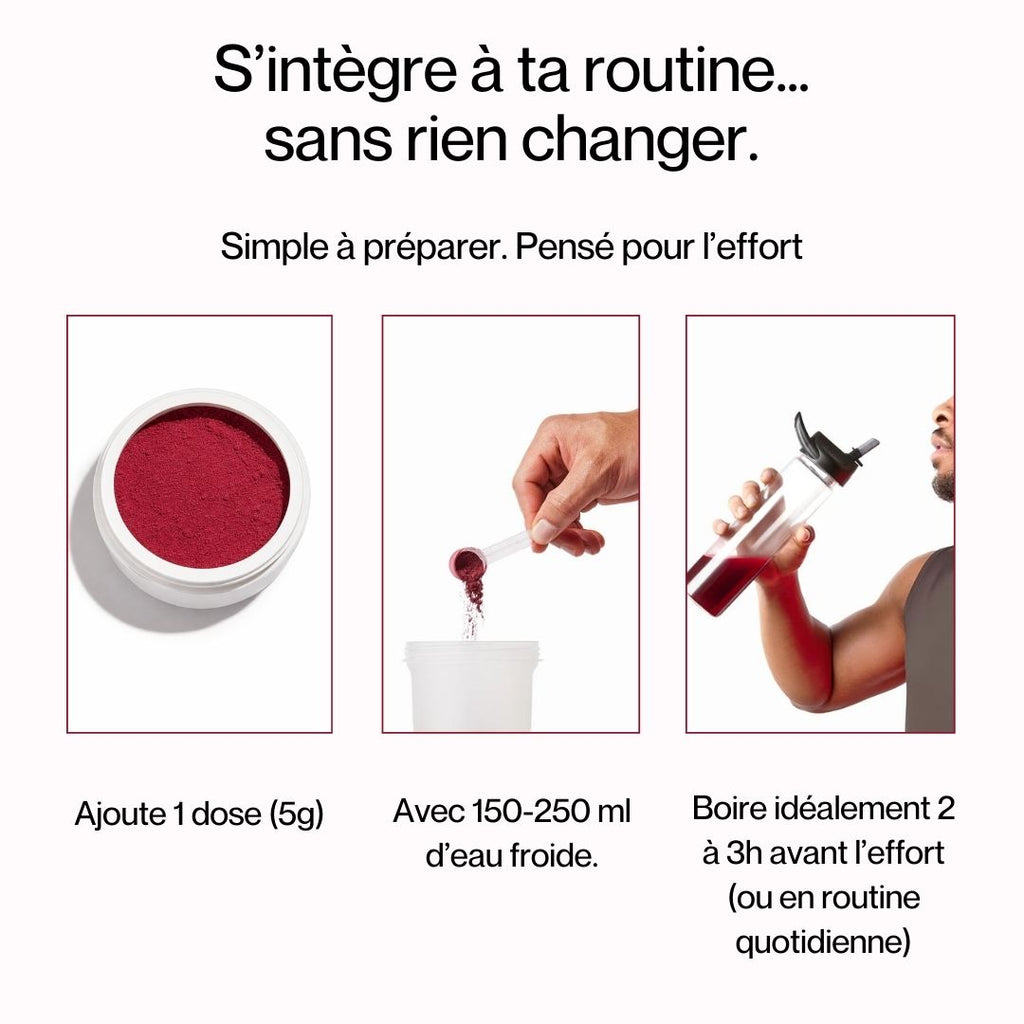 S’intègre à ta routine... sans rien changer.

Simple à préparer. Pensé pour l’effort

Ajoute 1 dose (5g)

Avec 150-250 ml d’eau froide.

Boire idéalement 2 à 3h avant l’effort (ou en routine quotidienne)